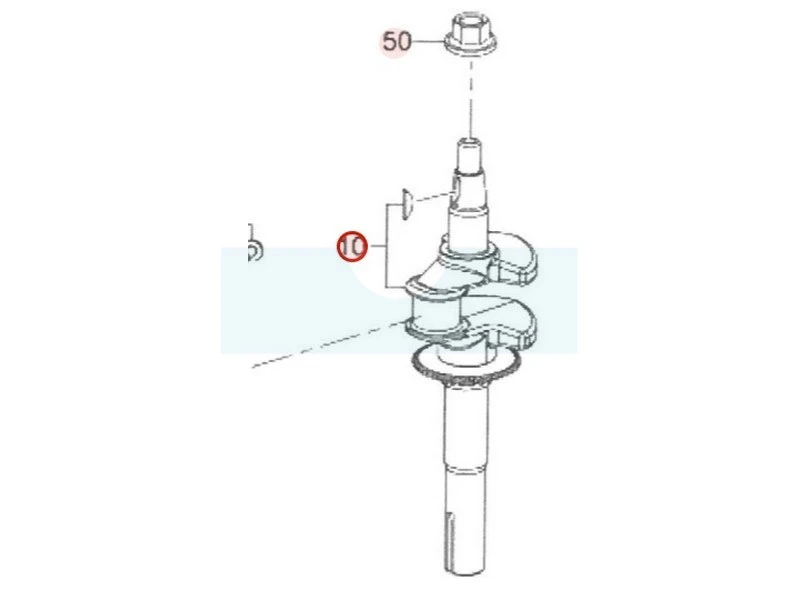 50

10