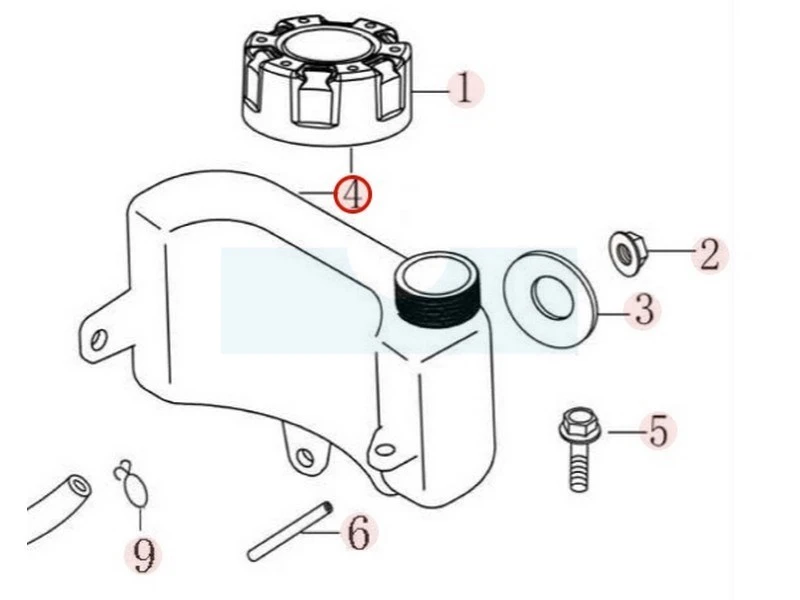 1
4
2
3
5
9
6