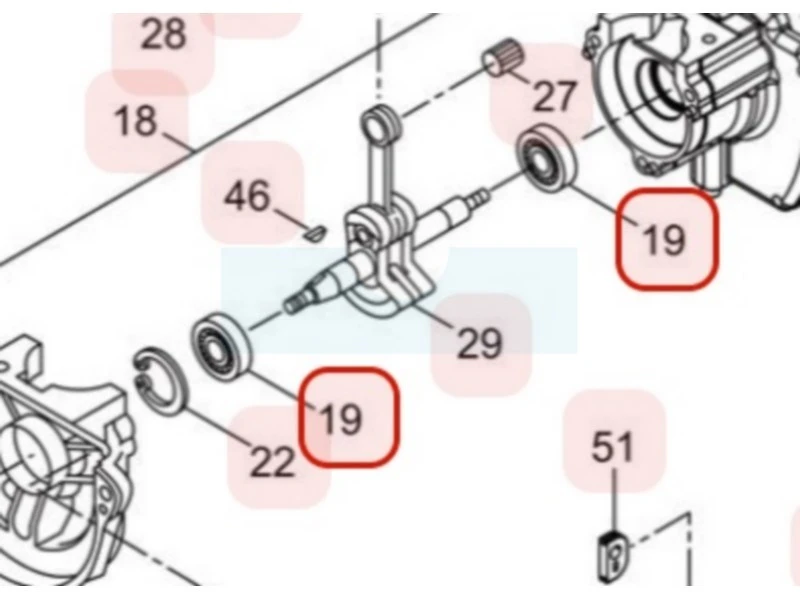 28
18
27
46
19
29
19
22
51