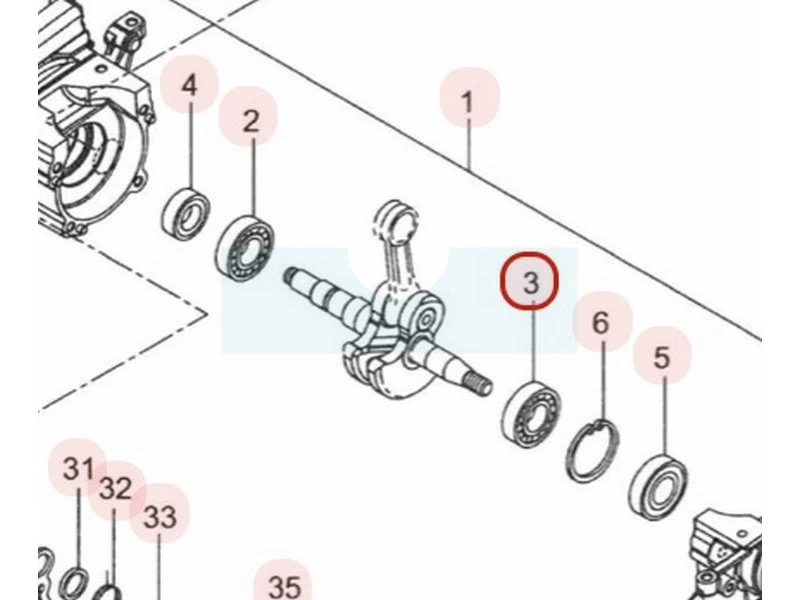 4
2
1
3
6
5
31
32
33
35