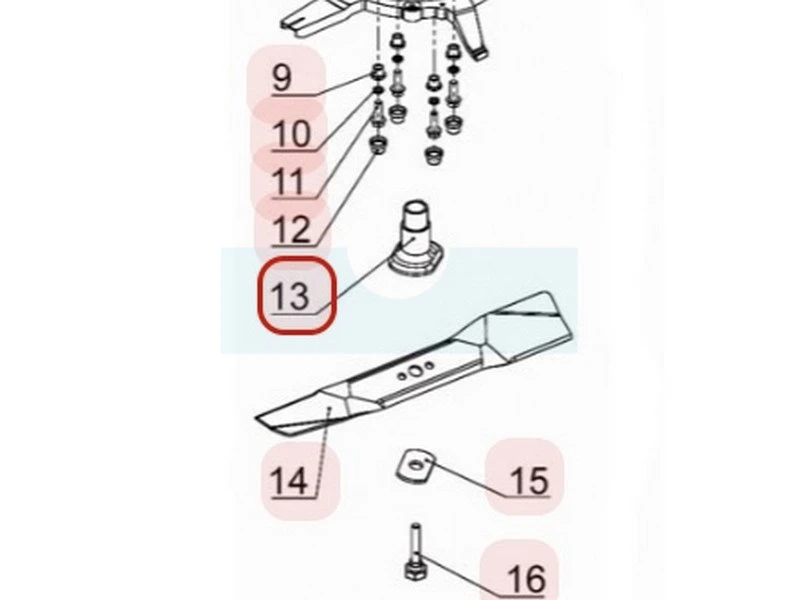 9
10
11
12
13
14
15
16