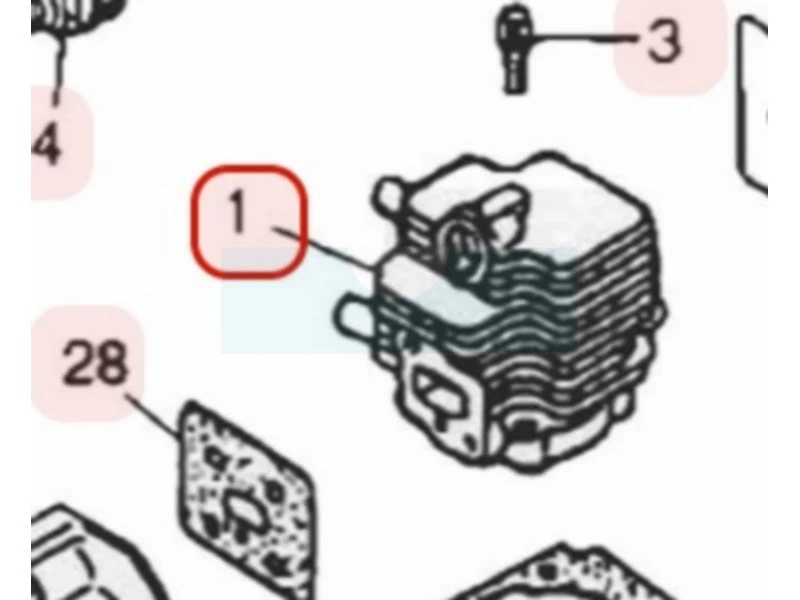 3
4
1
28