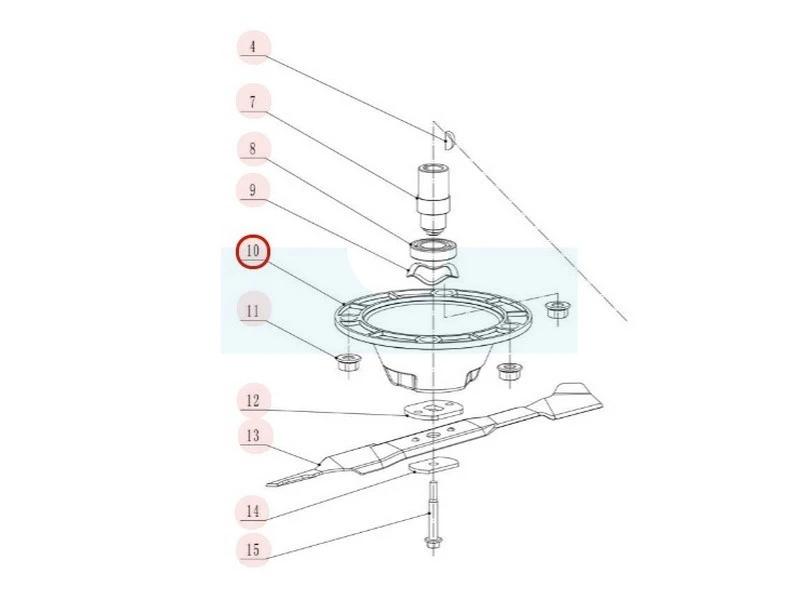 4
7
8
9
10
11
12
13
14
15