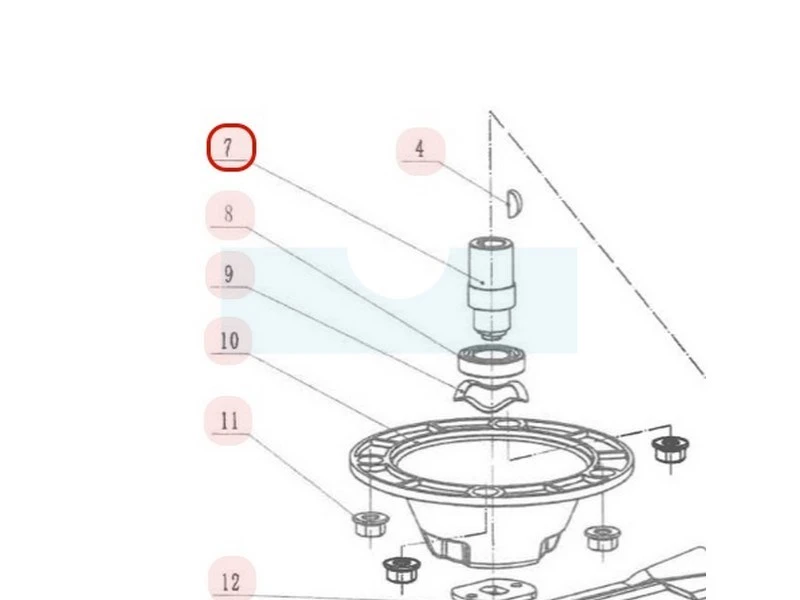 7
4
8
9
10
11
12